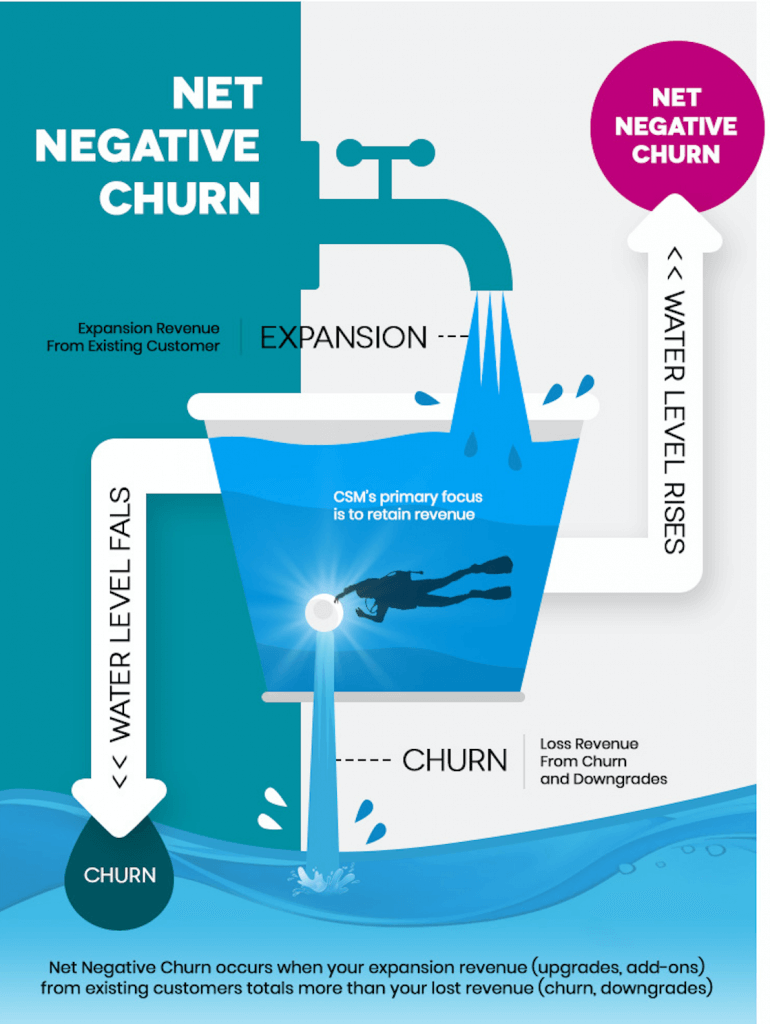 NET NEGATIVE CHURN

NET NEGATIVE CHURN

Expansion Revenue From Existing Customer

EXPANSION

<< WATER LEVEL RISES

CSM's primary focus is to retain revenue

<< WATER LEVEL FALS

CHURN

Loss Revenue From Churn and Downgrades

CHURN

Net Negative Churn occurs when your expansion revenue (upgrades, add-ons) from existing customers totals more than your lost revenue (churn, downgrades)